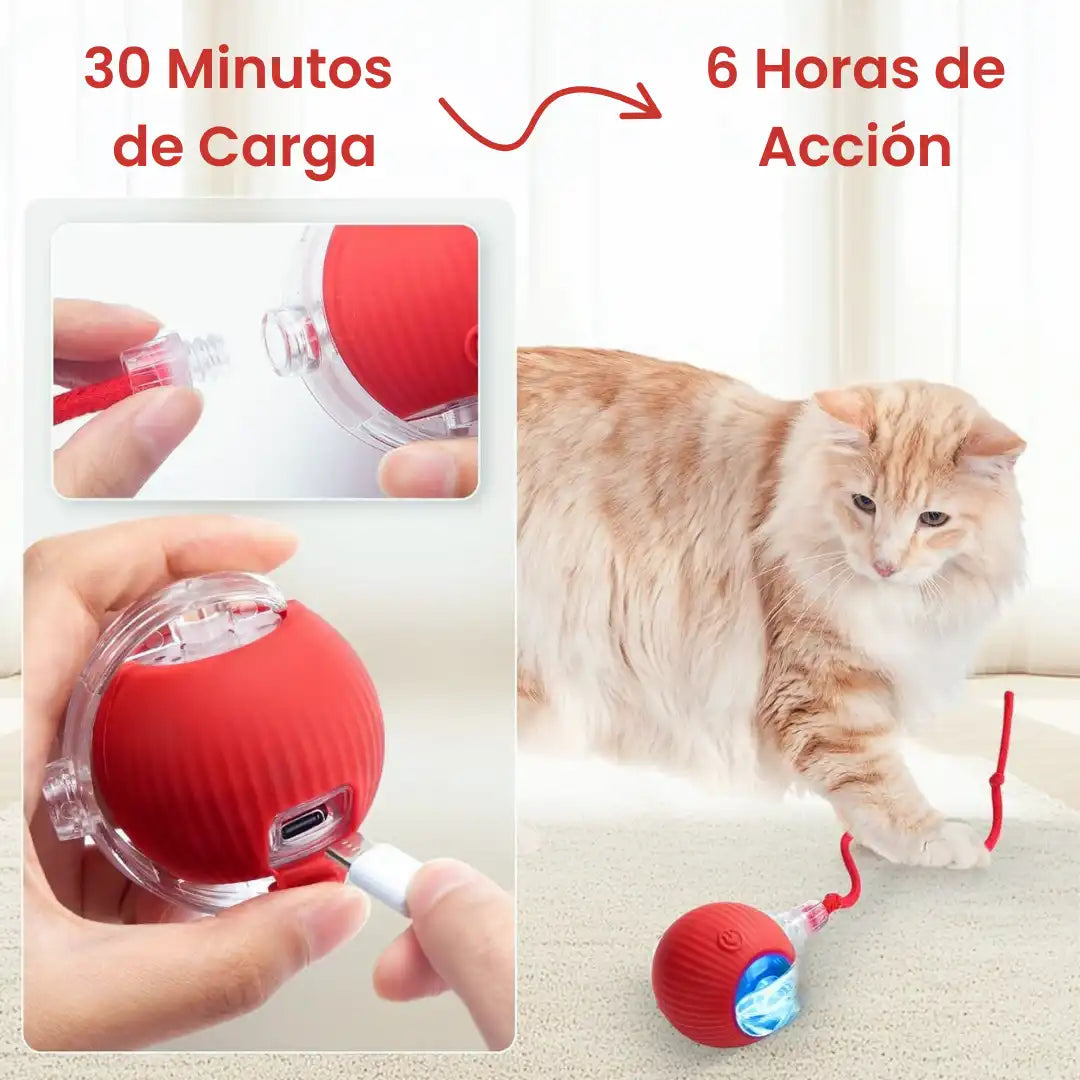 30 Minutos de Carga

6 Horas de Acción